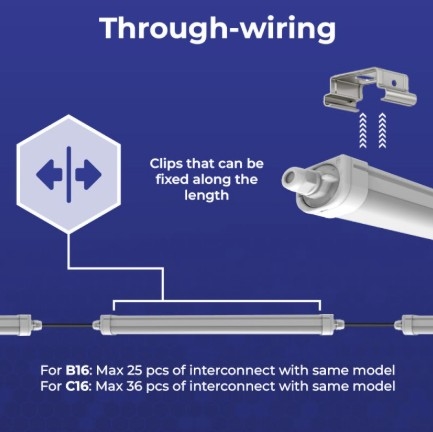 Through-wiring

Clips that can be fixed along the length

For B16: Max 25 pcs of interconnect with same model
For C16: Max 36 pcs of interconnect with same model