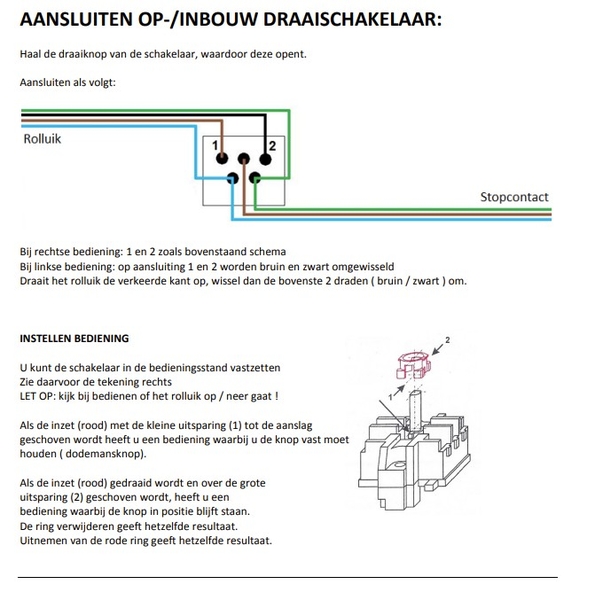 AANSLUITEN OP-/INBOUW DRAAISCHAKELAAR:

Haal de draaiknop van de schakelaar, waardoor deze opent.

Aansluiten als volgt:

Rolluik

1

2

Stopcontact

Bij rechtse bediening: 1 en 2 zoals bovenstaand schema
Bij linkse bediening: op aansluiting 1 en 2 worden bruin en zwart omgewisseld
Draait het rolluik de verkeerde kant op, wissel dan de bovenste 2 draden ( bruin / zwart ) om.

INSTELLEN BEDIENING

U kunt de schakelaar in de bedieningsstand vastzetten
Zie daarvoor de tekening rechts
LET OP: kijk bij bedienen of het rolluik op / neer gaat !

Als de inzet (rood) met de kleine uitsparing (1) tot de aanslag geschoven wordt heeft u een bediening waarbij u de knop vast moet houden ( dodemansknop).

Als de inzet (rood) gedraaid wordt en over de grote uitsparing (2) geschoven wordt, heeft u een bediening waarbij de knop in positie blijft staan.
De ring verwijderen geeft hetzelfde resultaat.
Uitnemen van de rode ring geeft hetzelfde resultaat.

2

1